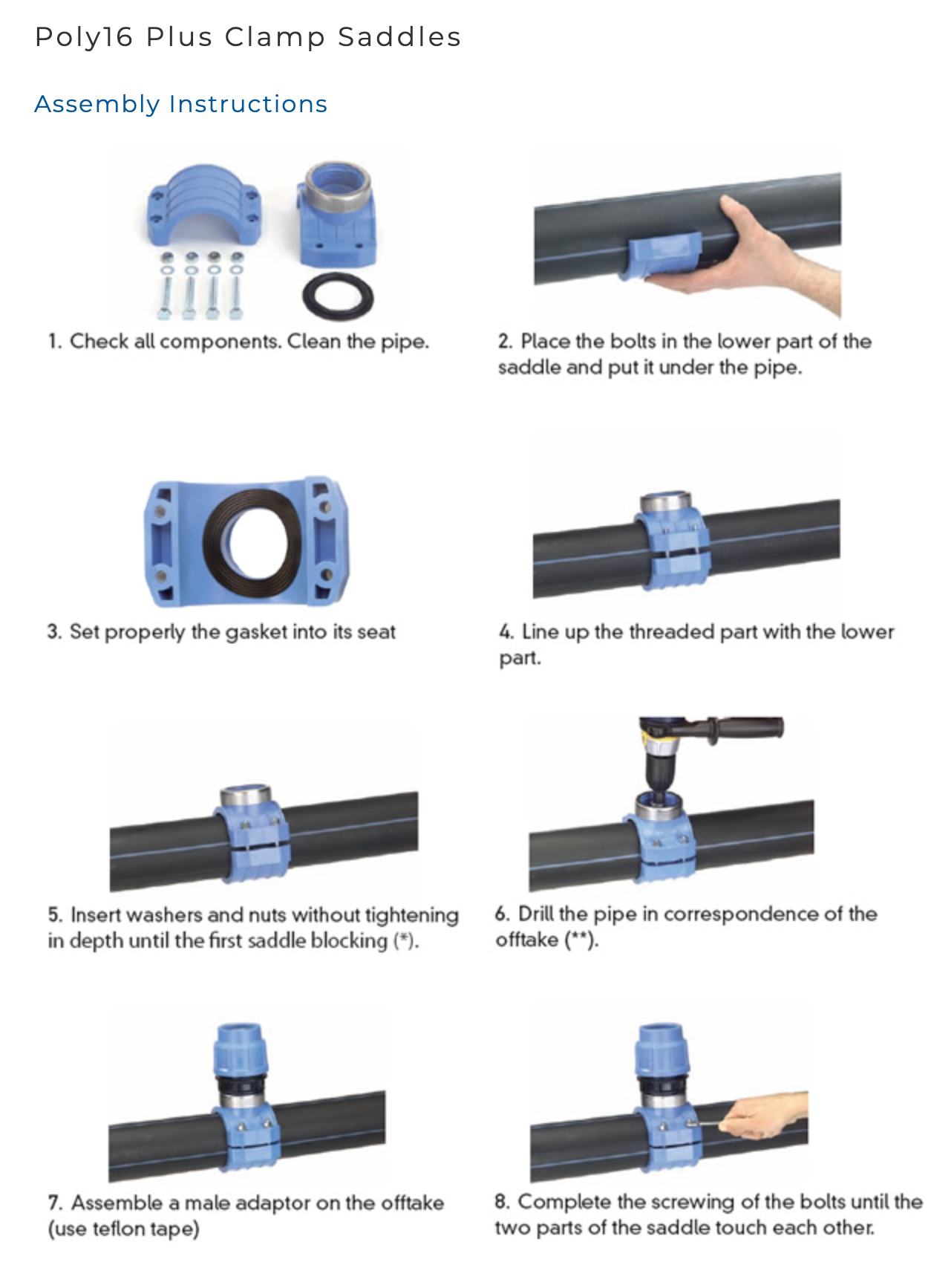 Poly16 Plus Clamp Saddles

Assembly Instructions

1. Check all components. Clean the pipe.

2. Place the bolts in the lower part of the saddle and put it under the pipe.

3. Set properly the gasket into its seat

4. Line up the threaded part with the lower part.

5. Insert washers and nuts without tightening in depth until the first saddle blocking (*).

6. Drill the pipe in correspondence of the offtake (**).

7. Assemble a male adaptor on the offtake (use teflon tape)

8. Complete the screwing of the bolts until the two parts of the saddle touch each other.